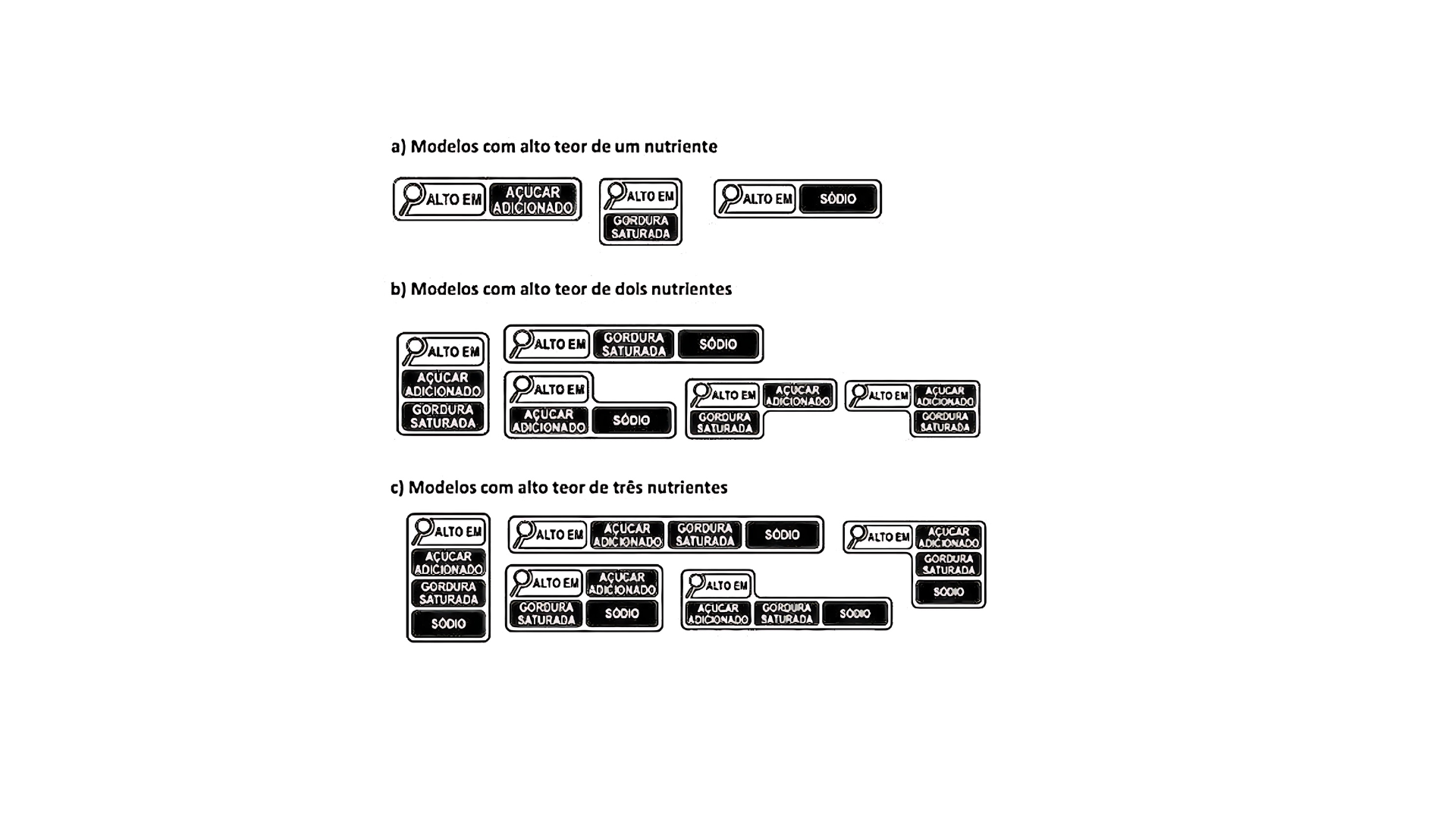 a) Modelos com alto teor de um nutriente

ALTO EM AÇÚCAR ADICIONADO

ALTO EM GORDURA SATURADA

ALTO EM SÓDIO

b) Modelos com alto teor de dois nutrientes

ALTO EM AÇÚCAR ADICIONADO GORDURA SATURADA

ALTO EM GORDURA SATURADA SÓDIO

ALTO EM AÇÚCAR ADICIONADO SÓDIO

ALTO EM AÇÚCAR ADICIONADO GORDURA SATURADA

ALTO EM AÇÚCAR ADICIONADO GORDURA SATURADA

c) Modelos com alto teor de três nutrientes

ALTO EM AÇÚCAR ADICIONADO GORDURA SATURADA SÓDIO

ALTO EM AÇÚCAR ADICIONADO GORDURA SATURADA SÓDIO

ALTO EM AÇÚCAR ADICIONADO GORDURA SATURADA SÓDIO

ALTO EM AÇÚCAR ADICIONADO GORDURA SATURADA SÓDIO

ALTO EM AÇÚCAR ADICIONADO GORDURA SATURADA SÓDIO